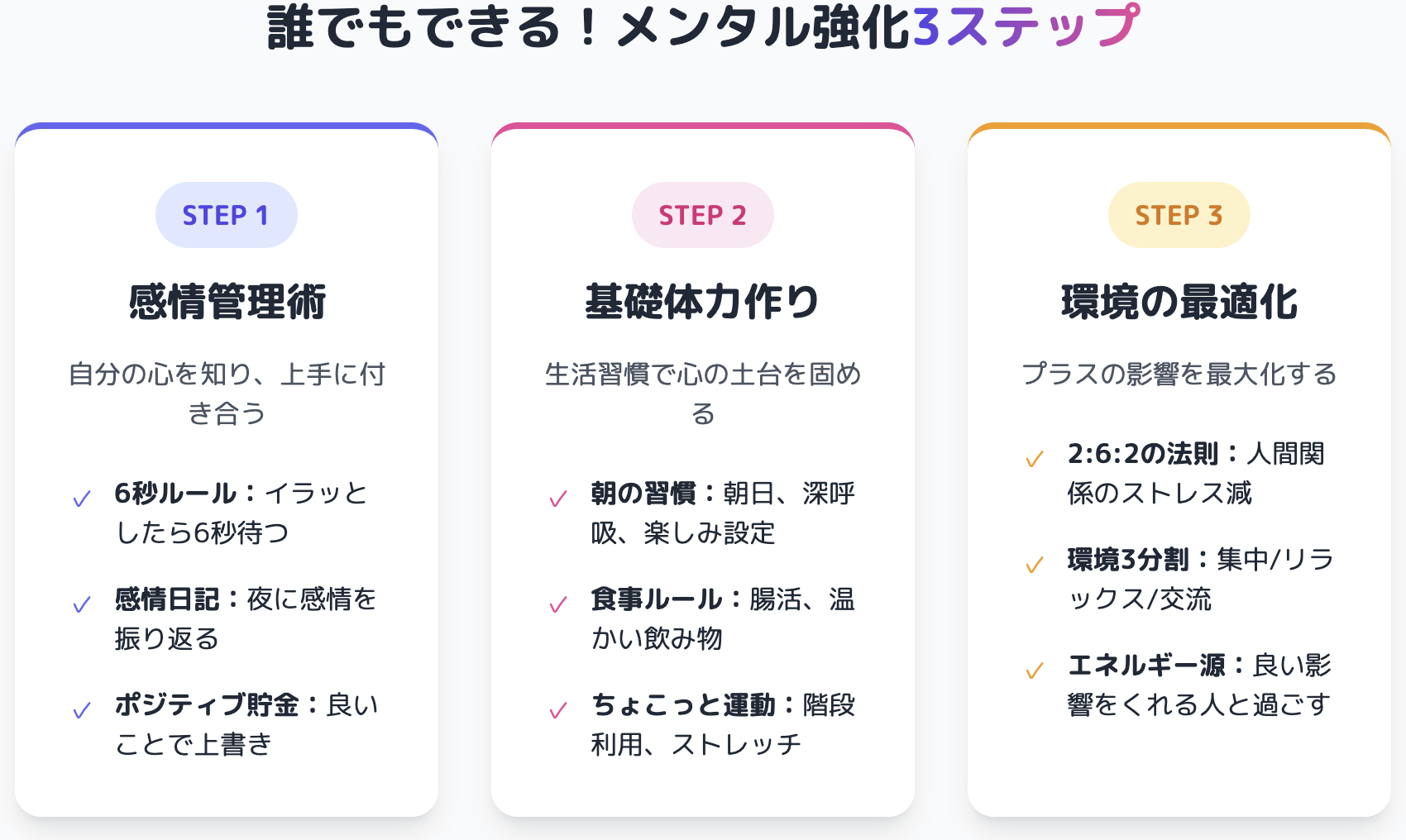 誰でもできる！メンタル強化3ステップ

STEP 1

感情管理術

自分の心を知り、上手に付き合う

✓ 6秒ルール：イラッとしたら6秒待つ

✓ 感情日記：夜に感情を振り返る

✓ ポジティブ貯金：良いことで上書き

STEP 2

基礎体力作り

生活習慣で心の土台を固める

✓ 朝の習慣：朝日、深呼吸、楽しみ設定

✓ 食事ルール：腸活、温かい飲み物

✓ ちょこっと運動：階段利用、ストレッチ

STEP 3

環境の最適化

プラスの影響を最大化する

✓ 2:6:2の法則：人間関係のストレス減

✓ 環境3分割：集中/リラックス/交流

✓ エネルギー源：良い影響をくれる人と過ごす